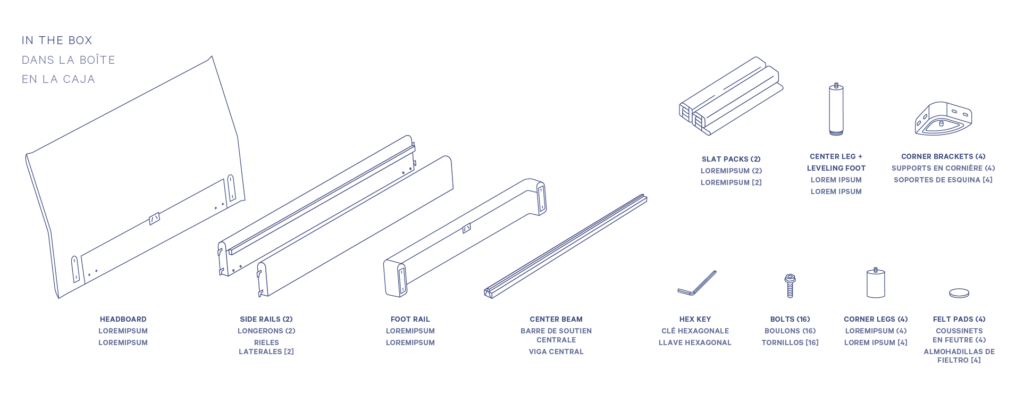 IN THE BOX
DANS LA BOÎTE
EN LA CAJA

SLAT PACKS (2)
LOREMIPSUM (2)
LOREMIPSUM [2]

CENTER LEG + LEVELING FOOT
LOREM IPSUM
LOREM IPSUM

CORNER BRACKETS (4)
SUPPORTS EN CORNIÈRE (4)
SOPORTES DE ESQUINA [4]

HEADBOARD
LOREMIPSUM
LOREMIPSUM

SIDE RAILS (2)
LONGERONS (2)
RIELES LATERALES [2]

FOOT RAIL
LOREMIPSUM
LOREMIPSUM

CENTER BEAM
BARRE DE SOUTIEN CENTRALE
VIGA CENTRAL

HEX KEY
CLÉ HEXAGONALE
LLAVE HEXAGONAL

BOLTS (16)
BOULONS (16)
TORNILLOS [16]

CORNER LEGS (4)
LOREMIPSUM (4)
LOREM IPSUM [4]

FELT PADS (4)
COUSSINETS EN FEUTRE (4)
ALMOHADILLAS DE FIELTRO [4]